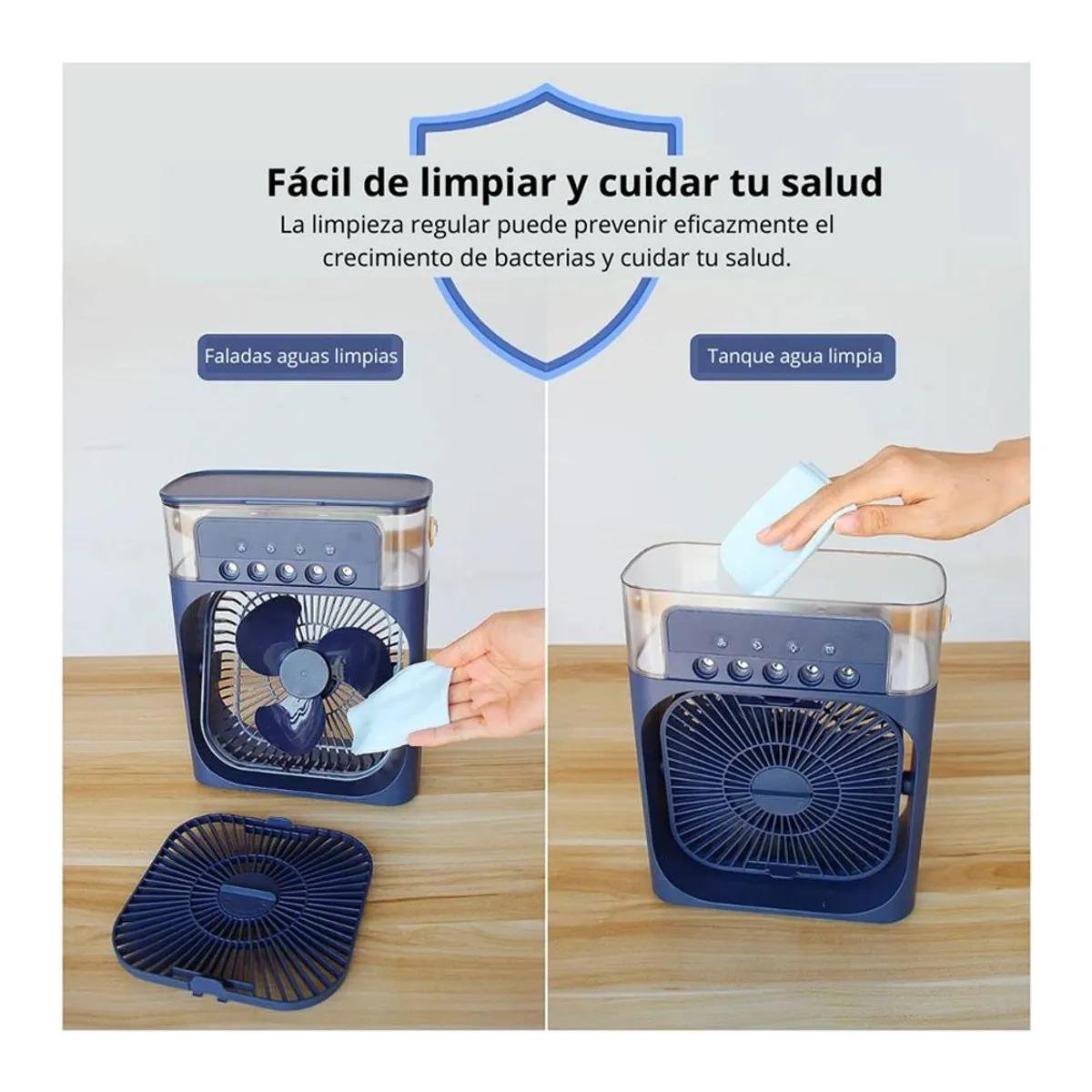 Fácil de limpiar y cuidar tu salud

La limpieza regular puede prevenir eficazmente el crecimiento de bacterias y cuidar tu salud.

Faladas aguas limpias

Tanque agua limpia